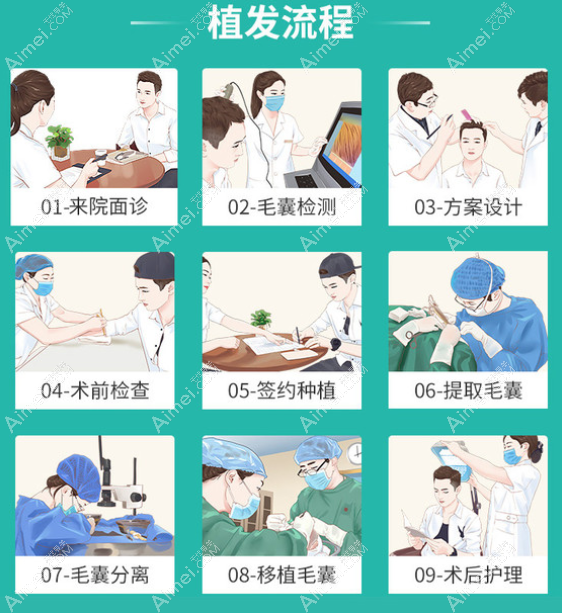 植发流程

01-来院面诊

02-毛囊检测

03-方案设计

04-术前检查

05-签约种植

06-提取毛囊

07-毛囊分离

08-移植毛囊

09-术后护理

Aimei.COM