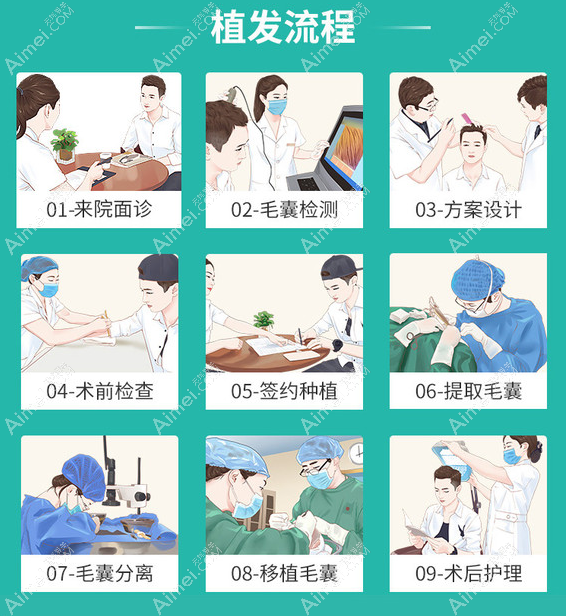 植发流程

01-来院面诊

02-毛囊检测

03-方案设计

04-术前检查

05-签约种植

06-提取毛囊

07-毛囊分离

08-移植毛囊

09-术后护理

Aimei.COM